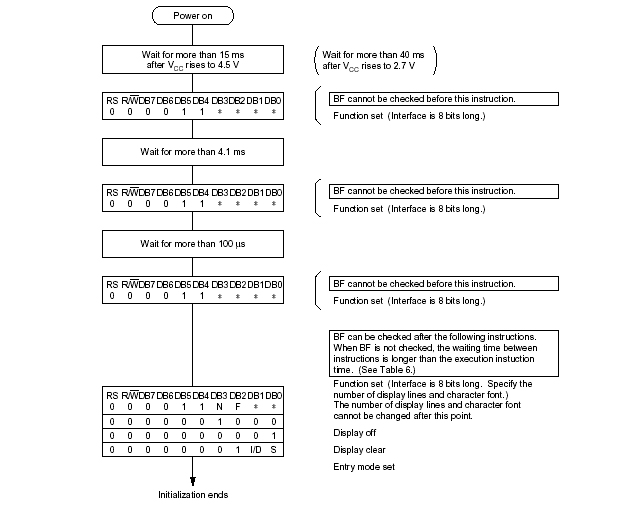 Power on

Wait for more than 15 ms after $V_{CC}$ rises to 4.5 V

Wait for more than 40 ms after $V_{CC}$ rises to 2.7 V

| RS | R/$\overline{W}$ | DB7 | DB6 | DB5 | DB4 | DB3 | DB2 | DB1 | DB0 |
|---|---|---|---|---|---|---|---|---|---|
| 0 | 0 | 0 | 0 | 1 | 1 | * | * | * | * |

BF cannot be checked before this instruction.

Function set (Interface is 8 bits long.)

Wait for more than 4.1 ms

| RS | R/$\overline{W}$ | DB7 | DB6 | DB5 | DB4 | DB3 | DB2 | DB1 | DB0 |
|---|---|---|---|---|---|---|---|---|---|
| 0 | 0 | 0 | 0 | 1 | 1 | * | * | * | * |

BF cannot be checked before this instruction.

Function set (Interface is 8 bits long.)

Wait for more than 100 μs

| RS | R/$\overline{W}$ | DB7 | DB6 | DB5 | DB4 | DB3 | DB2 | DB1 | DB0 |
|---|---|---|---|---|---|---|---|---|---|
| 0 | 0 | 0 | 0 | 1 | 1 | * | * | * | * |

BF cannot be checked before this instruction.

Function set (Interface is 8 bits long.)

BF can be checked after the following instructions. When BF is not checked, the waiting time between instructions is longer than the execution instuction time. (See Table 6.)

| RS | R/$\overline{W}$ | DB7 | DB6 | DB5 | DB4 | DB3 | DB2 | DB1 | DB0 |
|---|---|---|---|---|---|---|---|---|---|
| 0 | 0 | 0 | 0 | 1 | 1 | N | F | * | * |
| 0 | 0 | 0 | 0 | 0 | 0 | 1 | 0 | 0 | 0 |
| 0 | 0 | 0 | 0 | 0 | 0 | 0 | 0 | 0 | 1 |
| 0 | 0 | 0 | 0 | 0 | 0 | 0 | 1 | I/D | S |

Function set (Interface is 8 bits long. Specify the number of display lines and character font.) The number of display lines and character font cannot be changed after this point.

Display off

Display clear

Entry mode set

Initialization ends